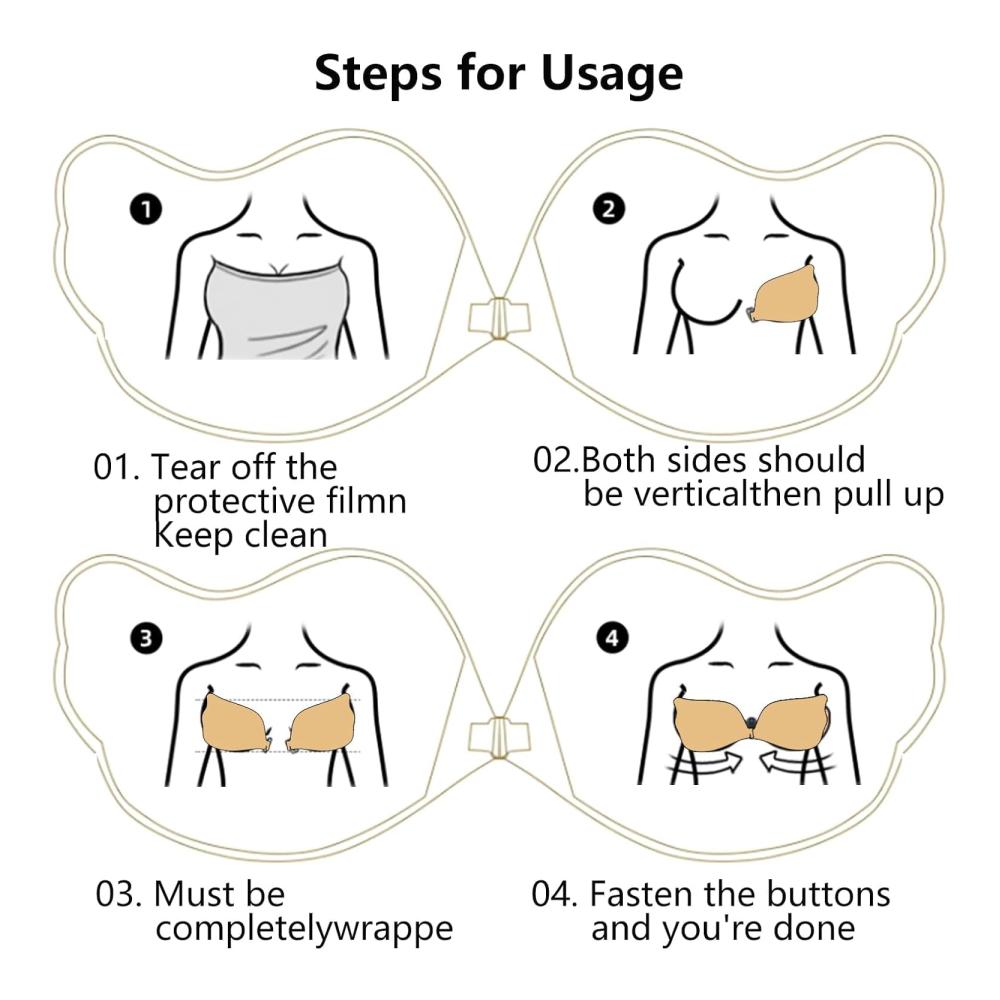 Steps for Usage

1

2

01. Tear off the protective filmn Keep clean

02.Both sides should be verticalthen pull up

3

4

03. Must be completelywrappe

04. Fasten the buttons and you're done