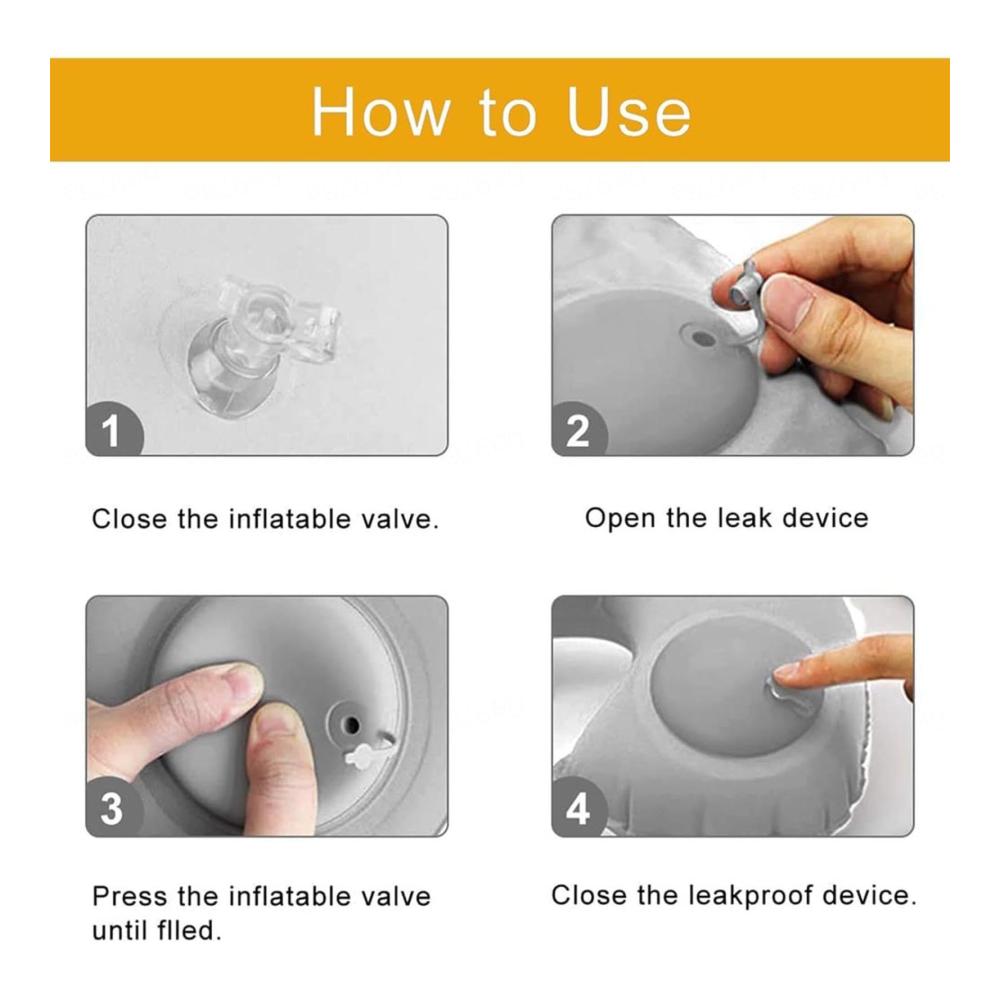 How to Use

1

Close the inflatable valve.

2

Open the leak device

3

Press the inflatable valve until flled.

4

Close the leakproof device.