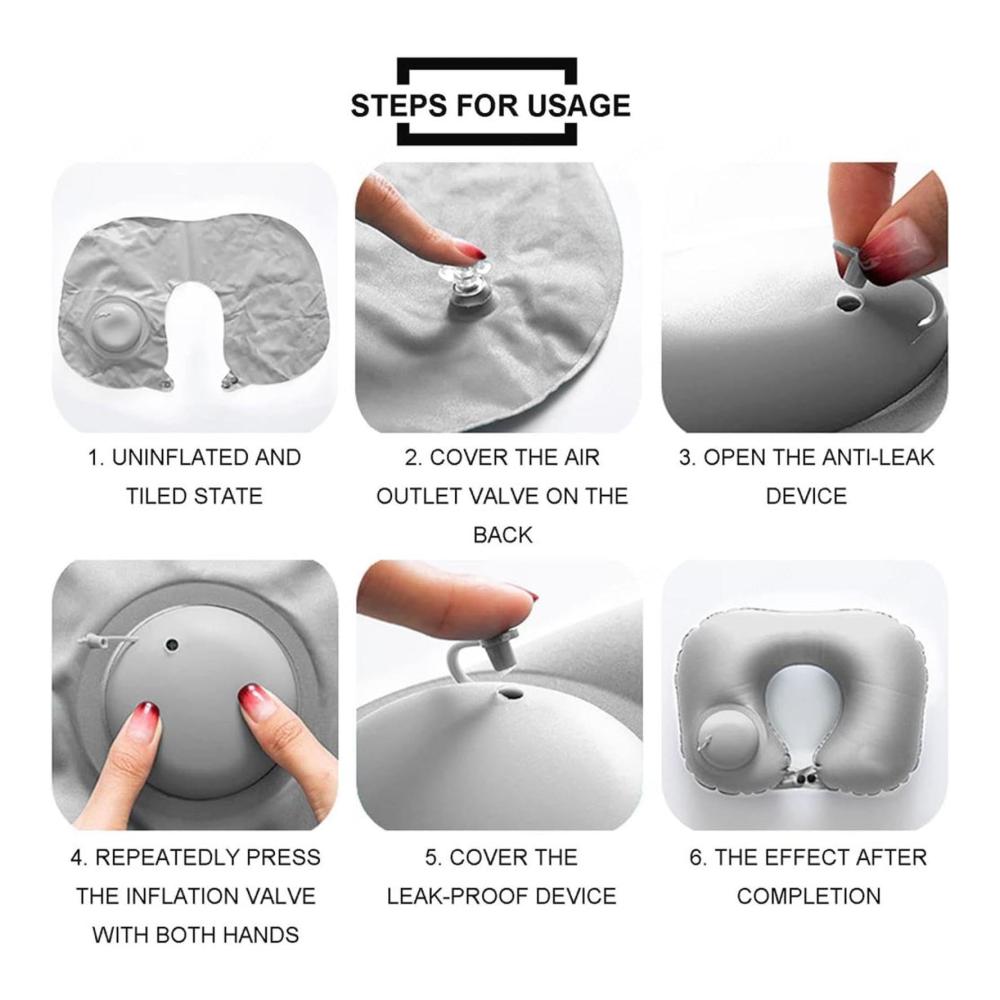 STEPS FOR USAGE

1. UNINFLATED AND TILED STATE

2. COVER THE AIR OUTLET VALVE ON THE BACK

3. OPEN THE ANTI-LEAK DEVICE

4. REPEATEDLY PRESS THE INFLATION VALVE WITH BOTH HANDS

5. COVER THE LEAK-PROOF DEVICE

6. THE EFFECT AFTER COMPLETION